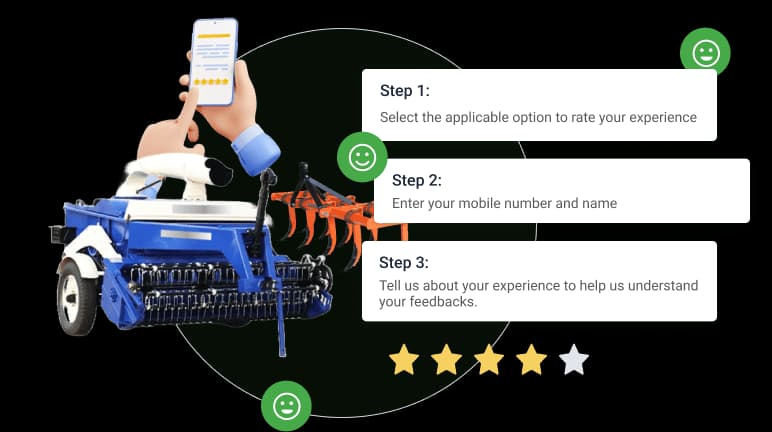 Step 1:
Select the applicable option to rate your experience

Step 2:
Enter your mobile number and name

Step 3:
Tell us about your experience to help us understand your feedbacks.